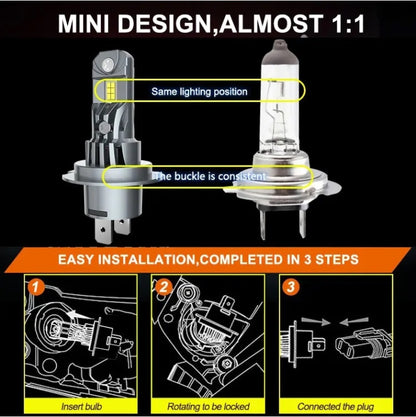 MINI DESIGN,ALMOST 1:1

Same lighting position

The buckle is consistent

EASY INSTALLATION,COMPLETED IN 3 STEPS

1

Insert bulb

2

Rotating to be locked

3

Connected the plug